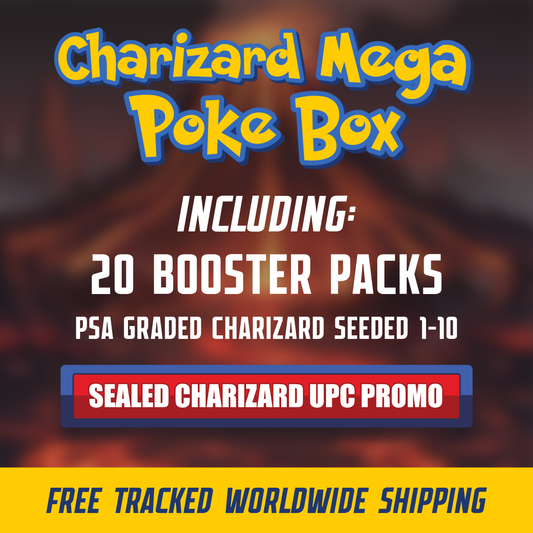 Charizard Mega
Poke Box

INCLUDING:
20 BOOSTER PACKS
PSA GRADED CHARIZARD SEEDED 1-10

SEALED CHARIZARD UPC PROMO

FREE TRACKED WORLDWIDE SHIPPING